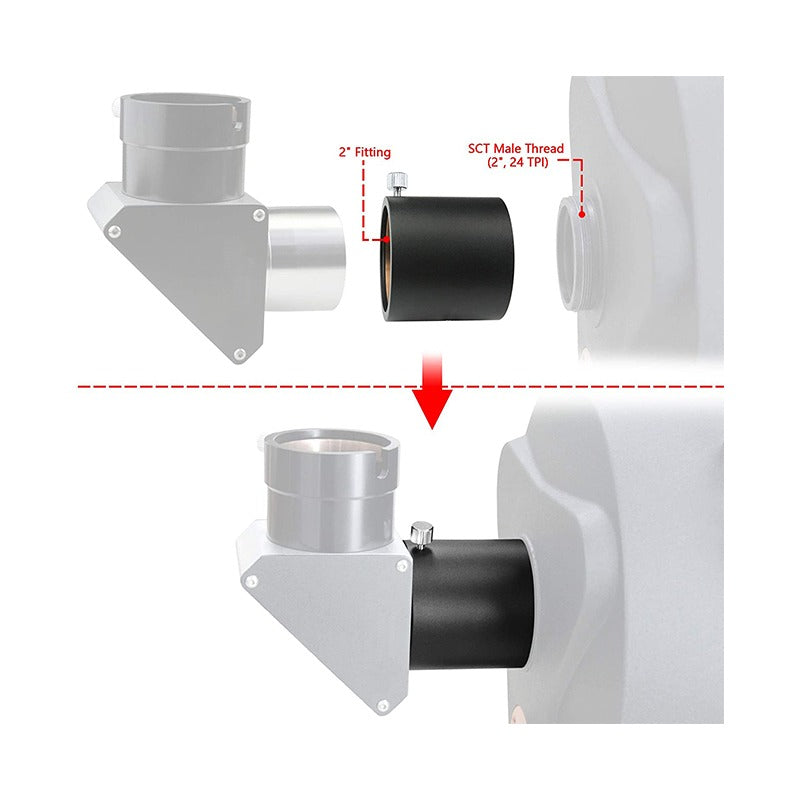 2" Fitting

SCT Male Thread
(2", 24 TPI)