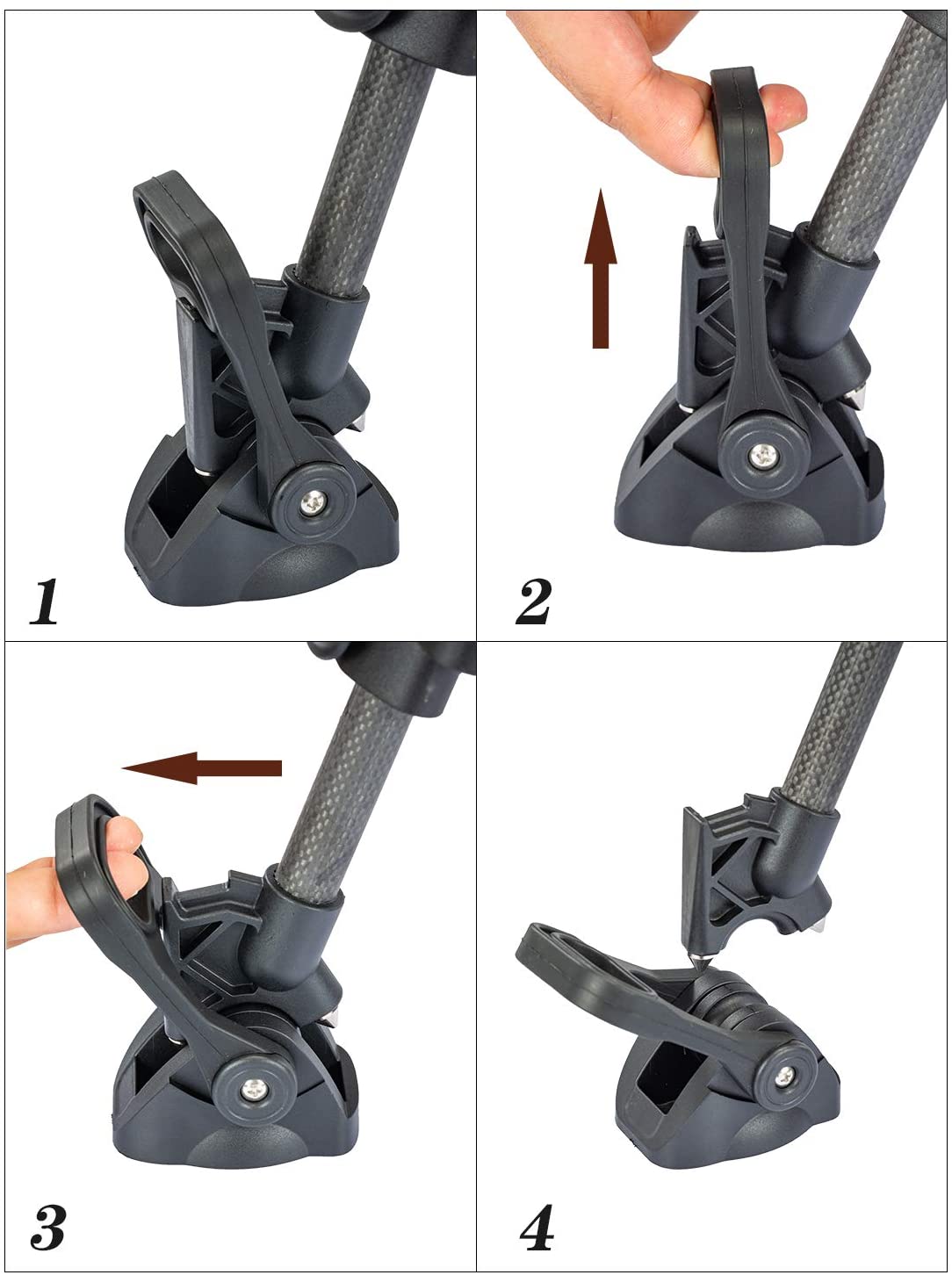 1

2

3

4