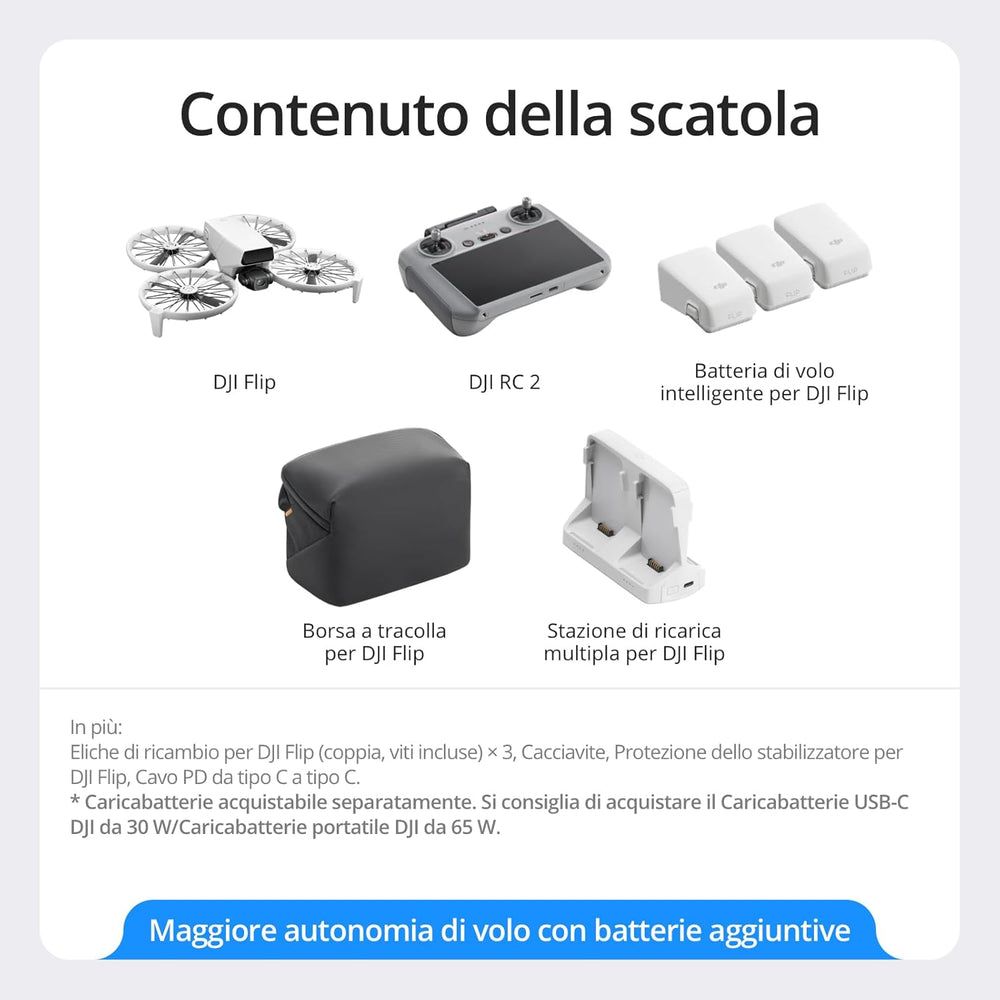 Contenuto della scatola

DJI Flip

DJI RC 2

Batteria di volo intelligente per DJI Flip

Borsa a tracolla per DJI Flip

Stazione di ricarica multipla per DJI Flip

In più:
Eliche di ricambio per DJI Flip (coppia, viti incluse) × 3, Cacciavite, Protezione dello stabilizzatore per DJI Flip, Cavo PD da tipo C a tipo C.
* Caricabatterie acquistabile separatamente. Si consiglia di acquistare il Caricabatterie USB-C DJI da 30 W/Caricabatterie portatile DJI da 65 W.

Maggiore autonomia di volo con batterie aggiuntive