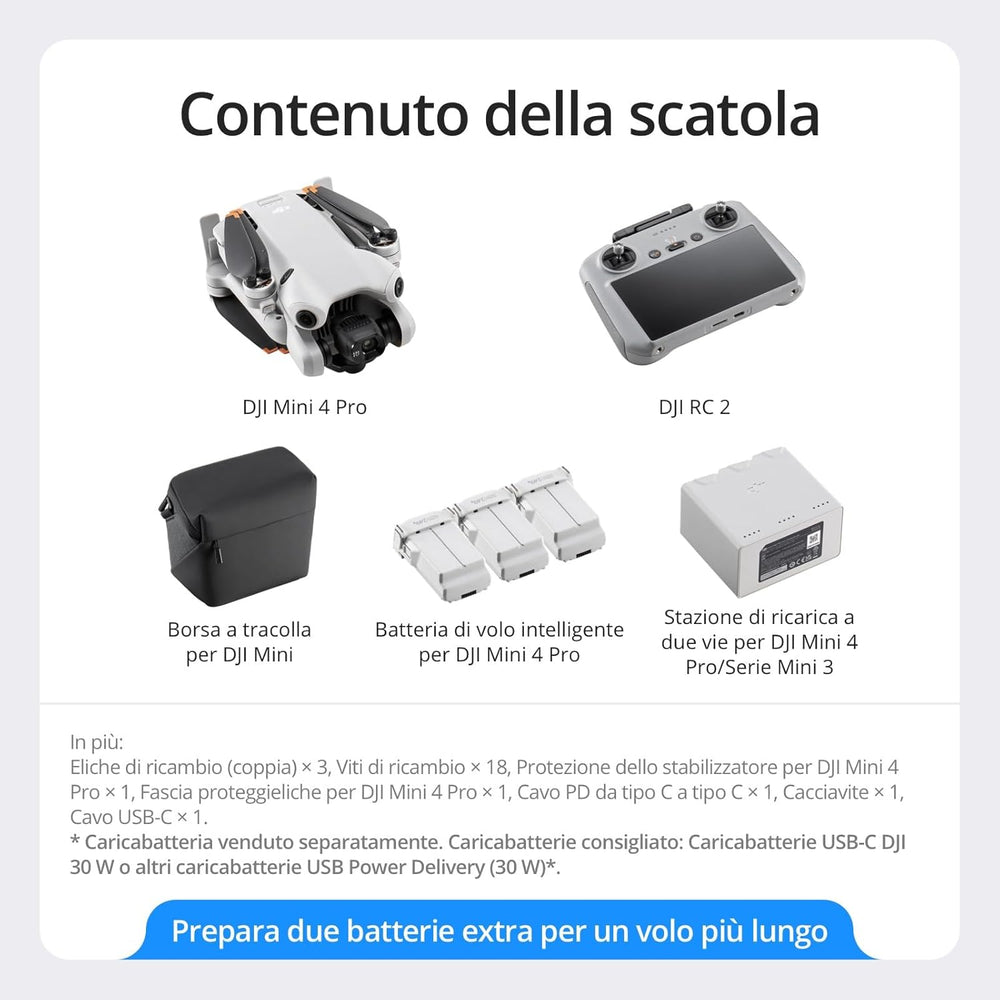 Contenuto della scatola

DJI Mini 4 Pro

DJI RC 2

Borsa a tracolla per DJI Mini

Batteria di volo intelligente per DJI Mini 4 Pro

Stazione di ricarica a due vie per DJI Mini 4 Pro/Serie Mini 3

In più:
Eliche di ricambio (coppia) × 3, Viti di ricambio × 18, Protezione dello stabilizzatore per DJI Mini 4 Pro × 1, Fascia proteggieliche per DJI Mini 4 Pro × 1, Cavo PD da tipo C a tipo C × 1, Cacciavite × 1, Cavo USB-C × 1.
* Caricabatteria venduto separatamente. Caricabatterie consigliato: Caricabatterie USB-C DJI 30 W o altri caricabatterie USB Power Delivery (30 W)*.

Prepara due batterie extra per un volo più lungo